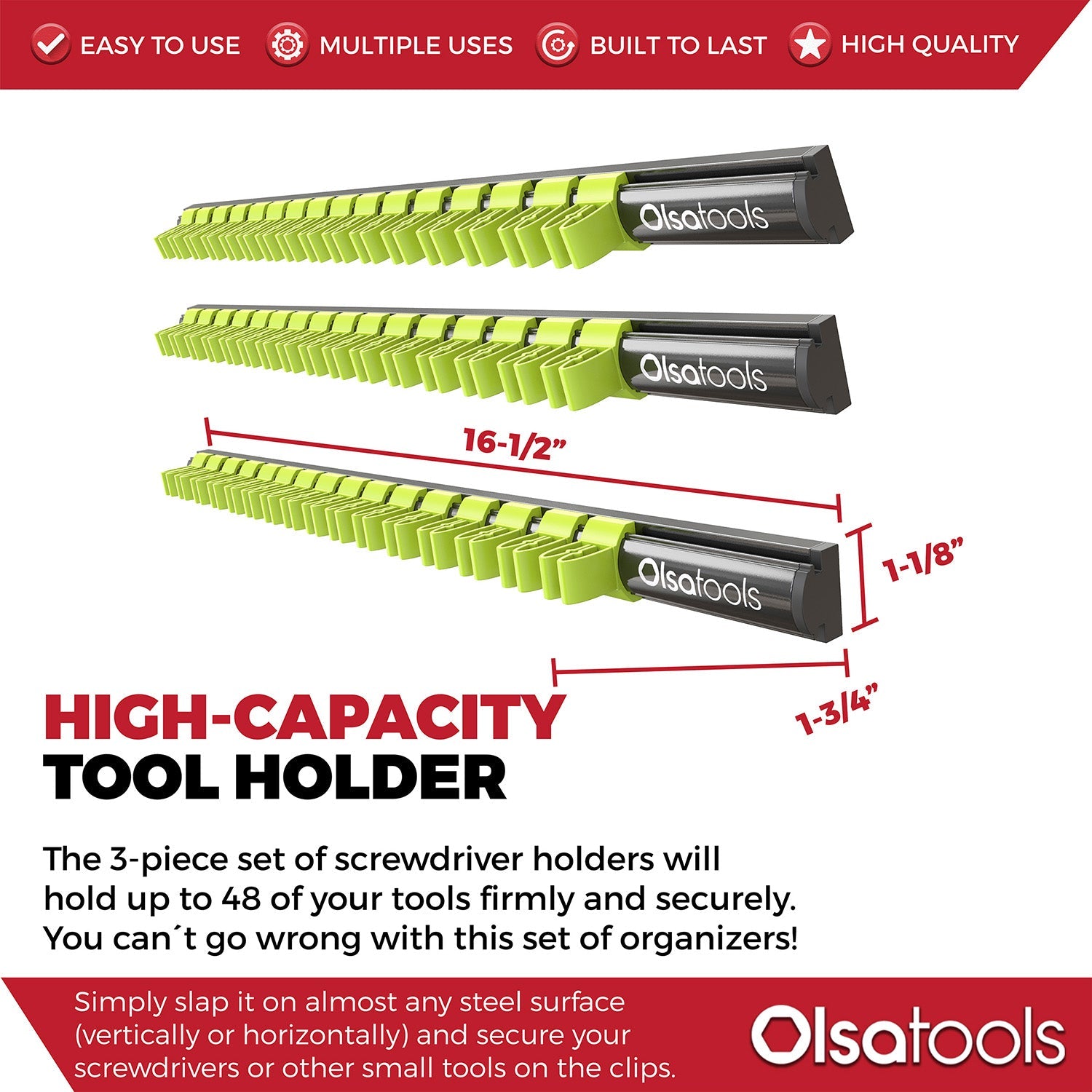 EASY TO USE MULTIPLE USES BUILT TO LAST HIGH QUALITY

Olsatools

Olsatools

16-1/2”

Olsatools

1-1/8”

1-3/4”

HIGH-CAPACITY TOOL HOLDER

The 3-piece set of screwdriver holders will hold up to 48 of your tools firmly and securely. You can´t go wrong with this set of organizers!

Simply slap it on almost any steel surface (vertically or horizontally) and secure your screwdrivers or other small tools on the clips.

Olsatools