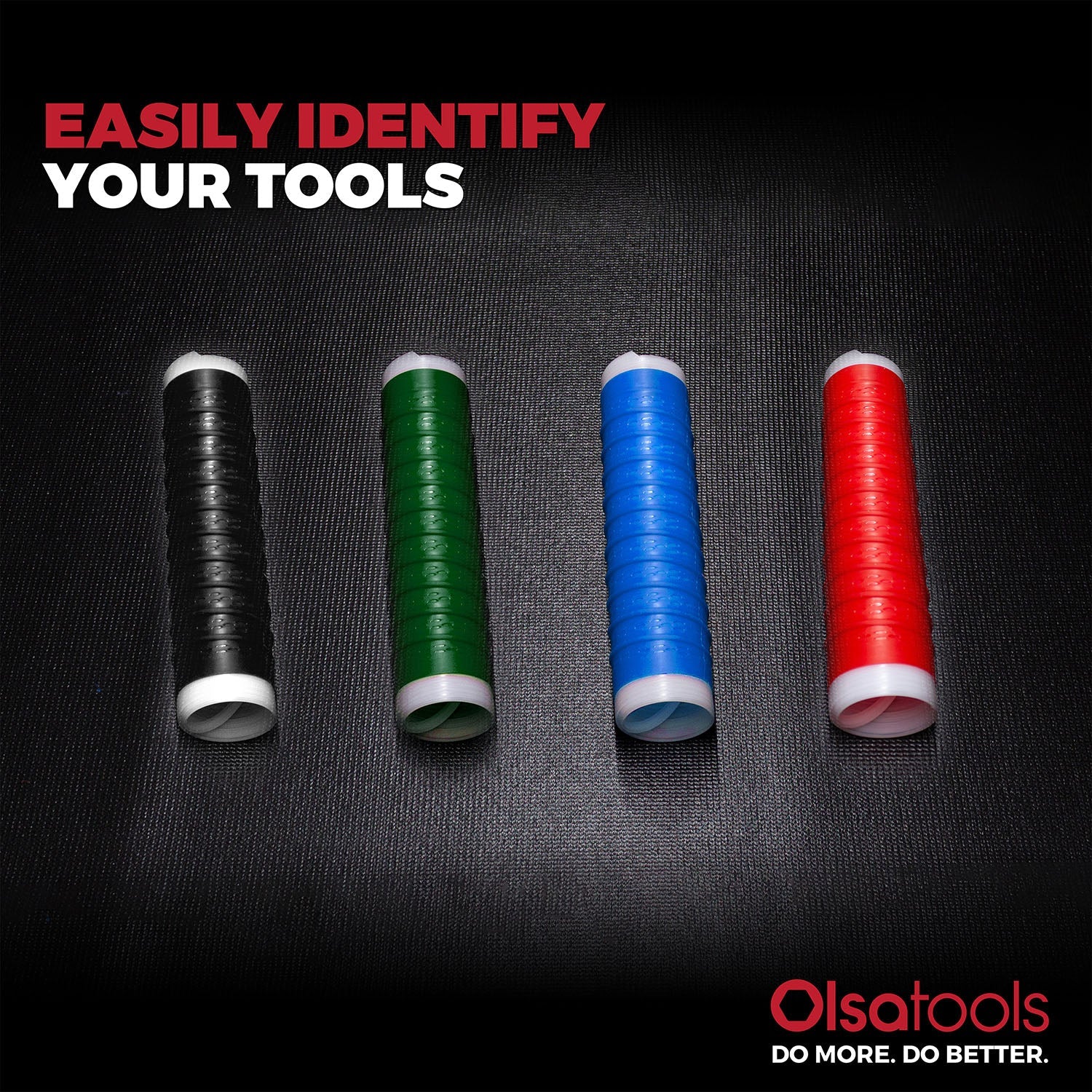 EASILY IDENTIFY
YOUR TOOLS

Olsatools
DO MORE. DO BETTER.