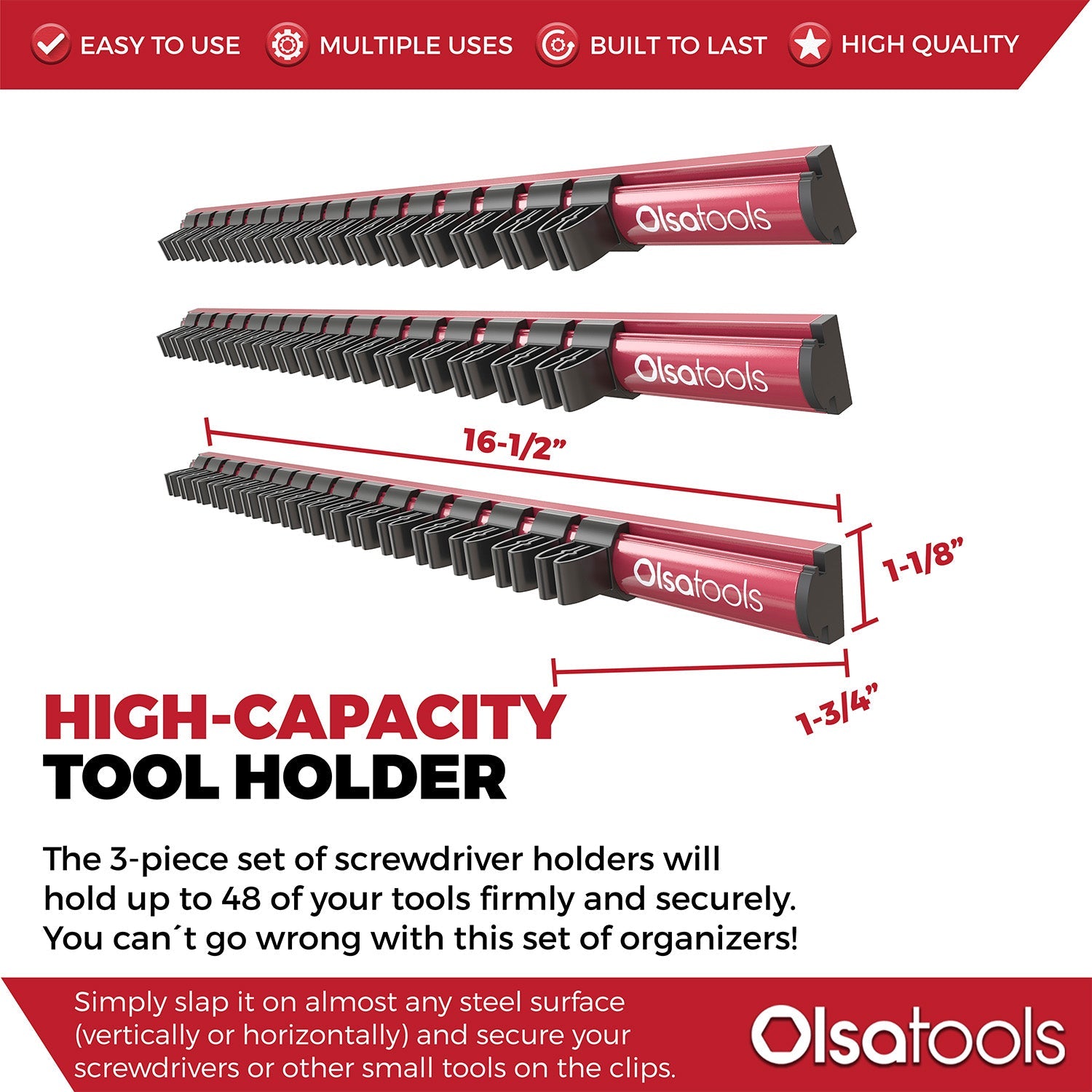 EASY TO USE MULTIPLE USES BUILT TO LAST HIGH QUALITY

Olsatools

Olsatools

16-1/2”

Olsatools

1-1/8”

1-3/4”

HIGH-CAPACITY TOOL HOLDER

The 3-piece set of screwdriver holders will hold up to 48 of your tools firmly and securely. You can´t go wrong with this set of organizers!

Simply slap it on almost any steel surface (vertically or horizontally) and secure your screwdrivers or other small tools on the clips.

Olsatools