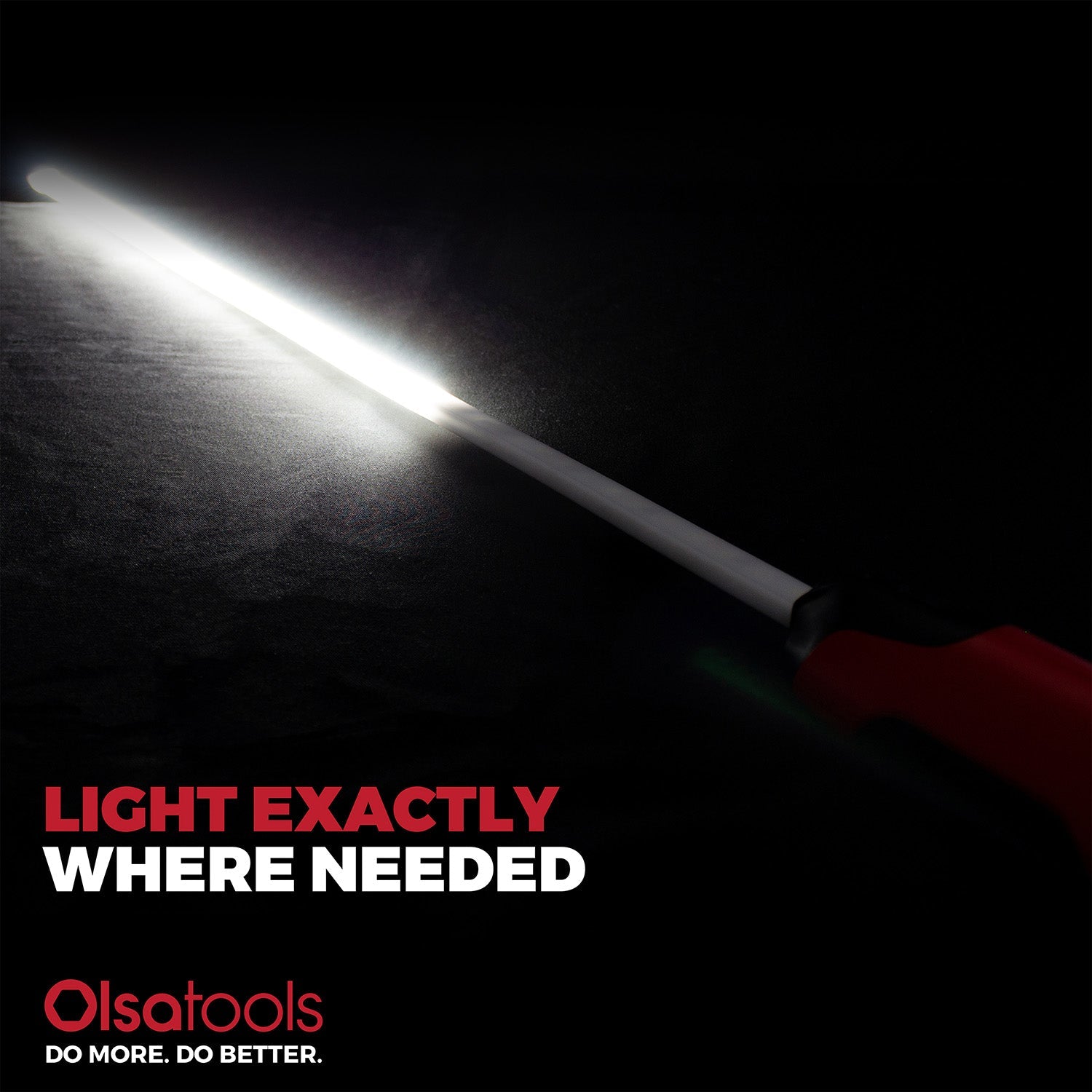 LIGHT EXACTLY
WHERE NEEDED

Olsatools
DO MORE. DO BETTER.