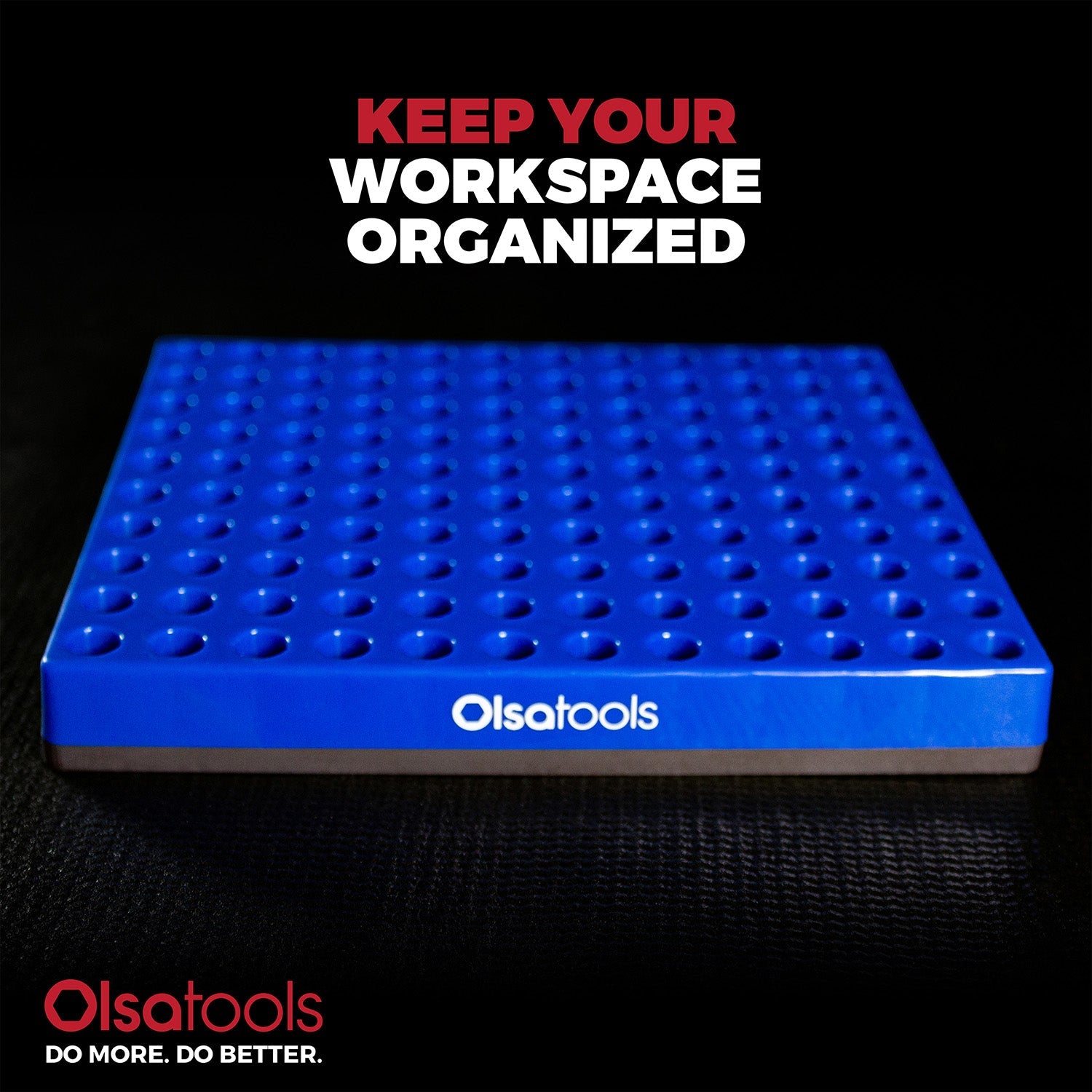 KEEP YOUR
WORKSPACE
ORGANIZED

Olsatools

Olsatools
DO MORE. DO BETTER.