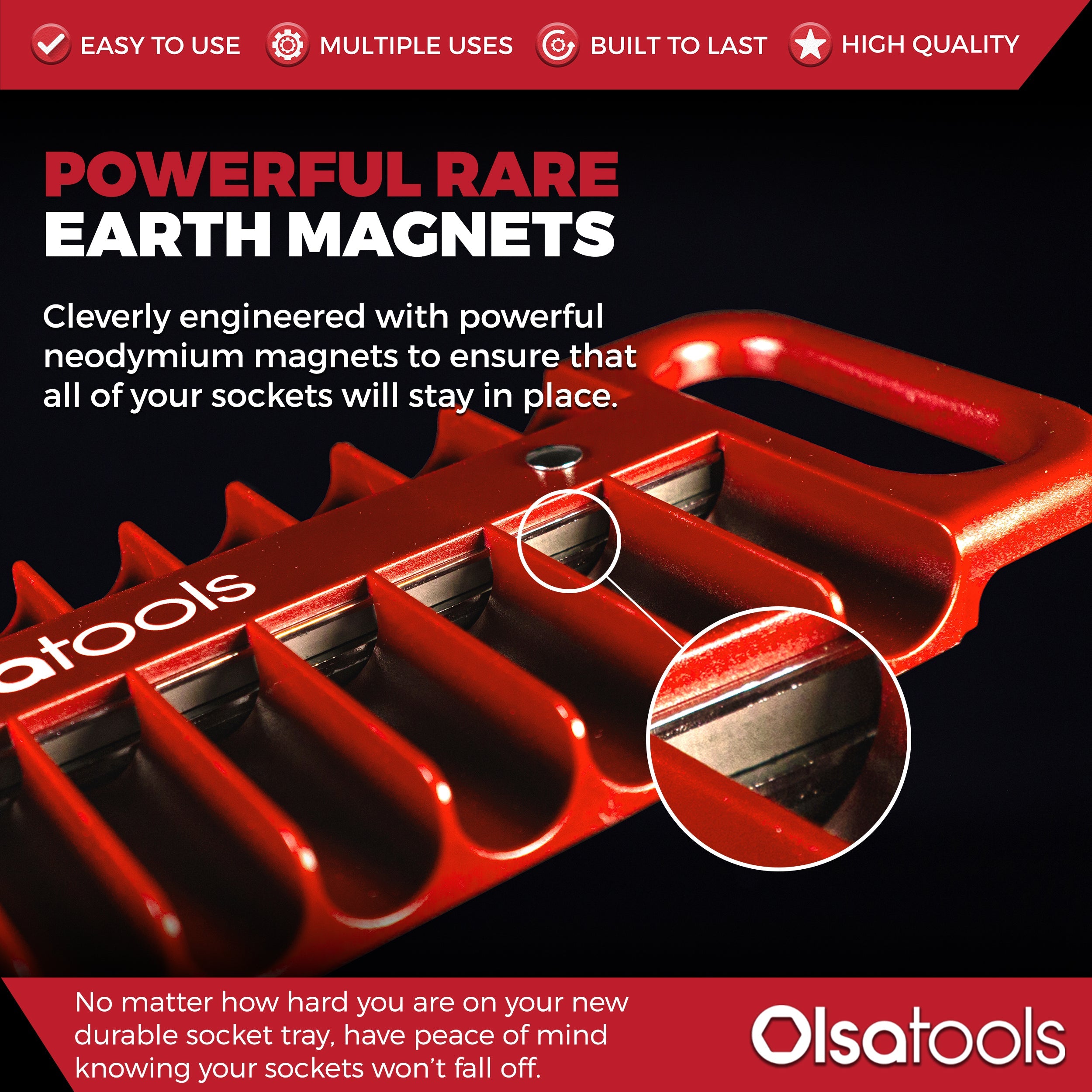 EASY TO USE MULTIPLE USES BUILT TO LAST HIGH QUALITY

POWERFUL RARE EARTH MAGNETS

Cleverly engineered with powerful neodymium magnets to ensure that all of your sockets will stay in place.

atools

No matter how hard you are on your new durable socket tray, have peace of mind knowing your sockets won't fall off.

Olsatools