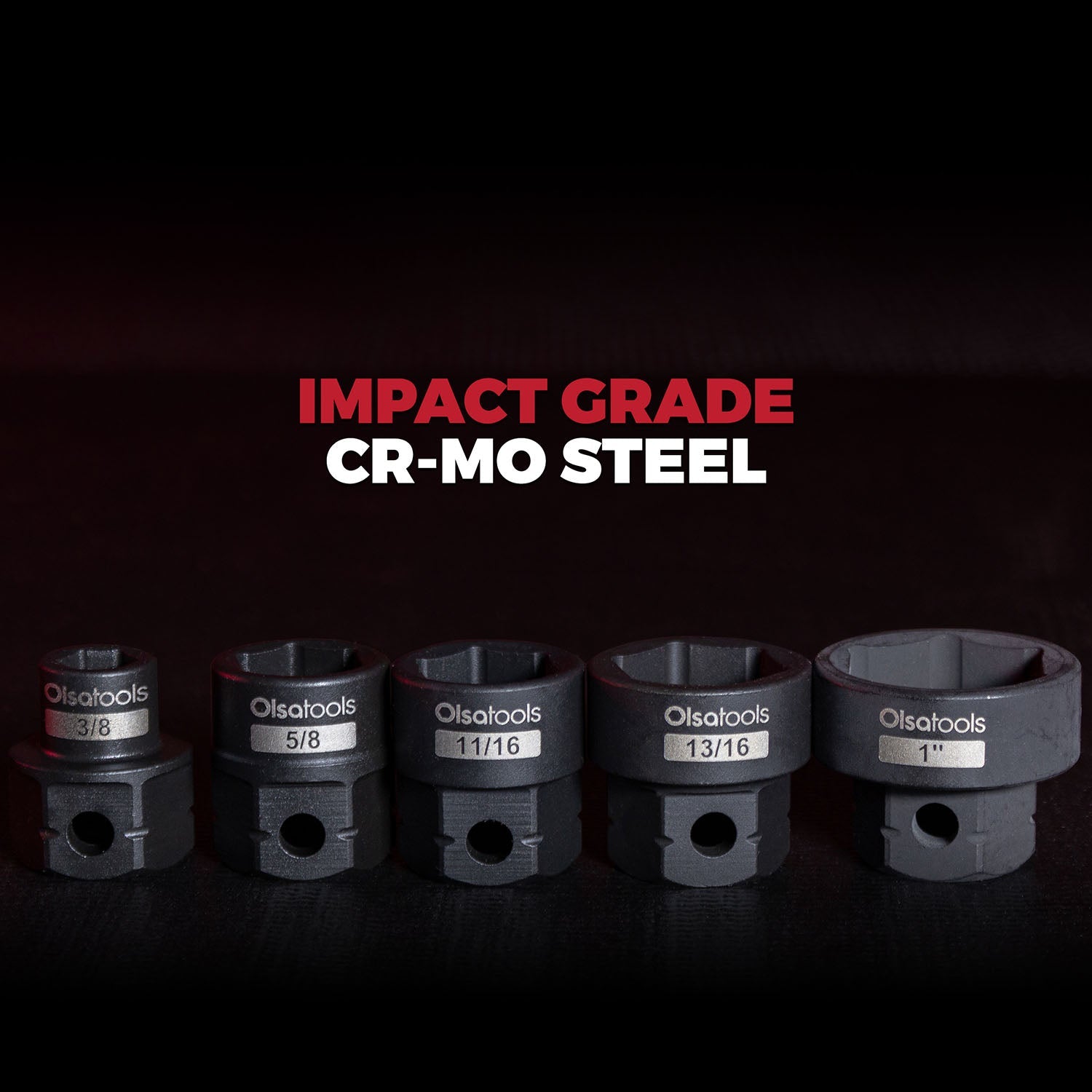 IMPACT GRADE
CR-MO STEEL

Olsatools
3/8

Olsatools
5/8

Olsatools
11/16

Olsatools
13/16

Olsatools
1"