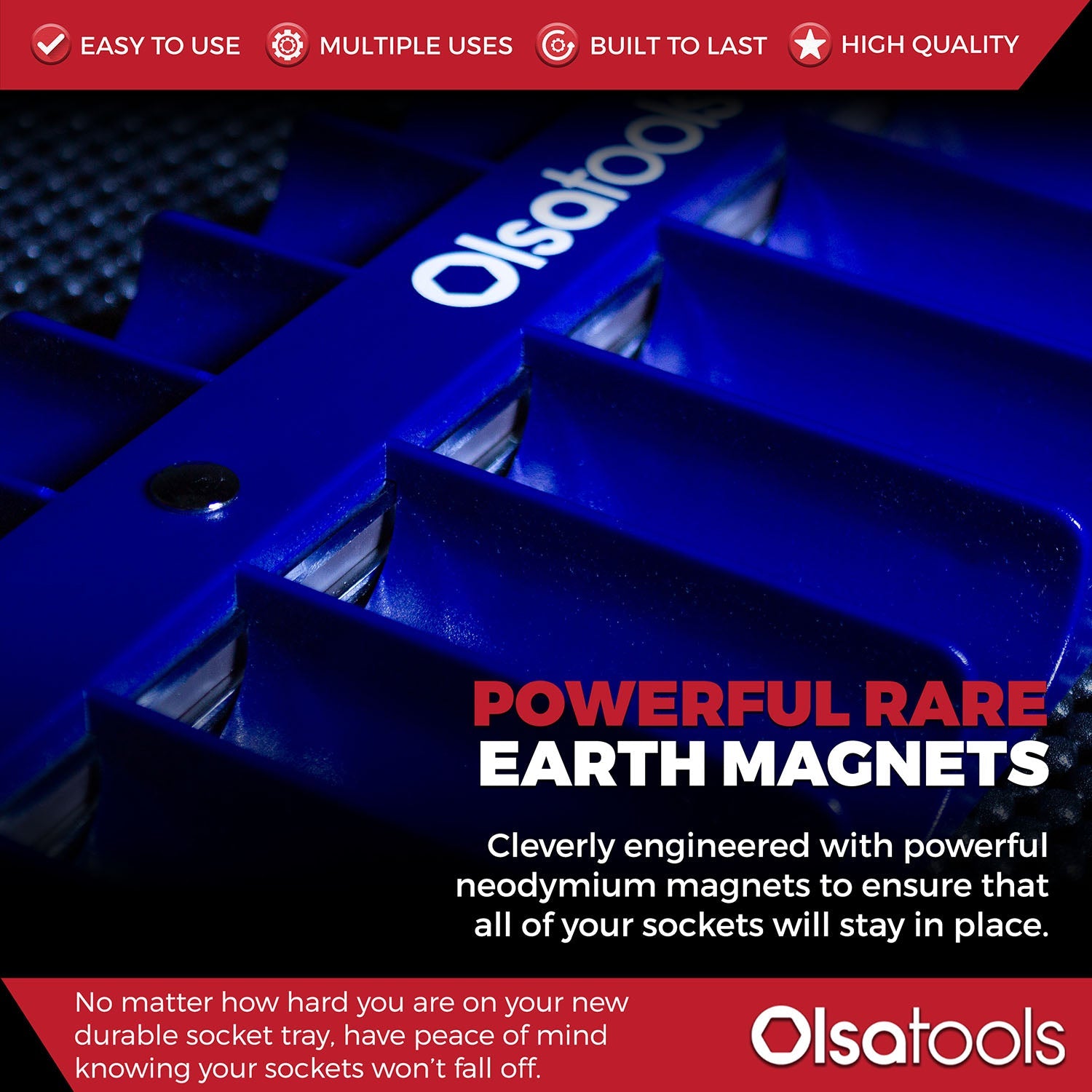 EASY TO USE MULTIPLE USES BUILT TO LAST HIGH QUALITY

Olsatools

POWERFUL RARE EARTH MAGNETS

Cleverly engineered with powerful neodymium magnets to ensure that all of your sockets will stay in place.

No matter how hard you are on your new durable socket tray, have peace of mind knowing your sockets won't fall off.

Olsatools