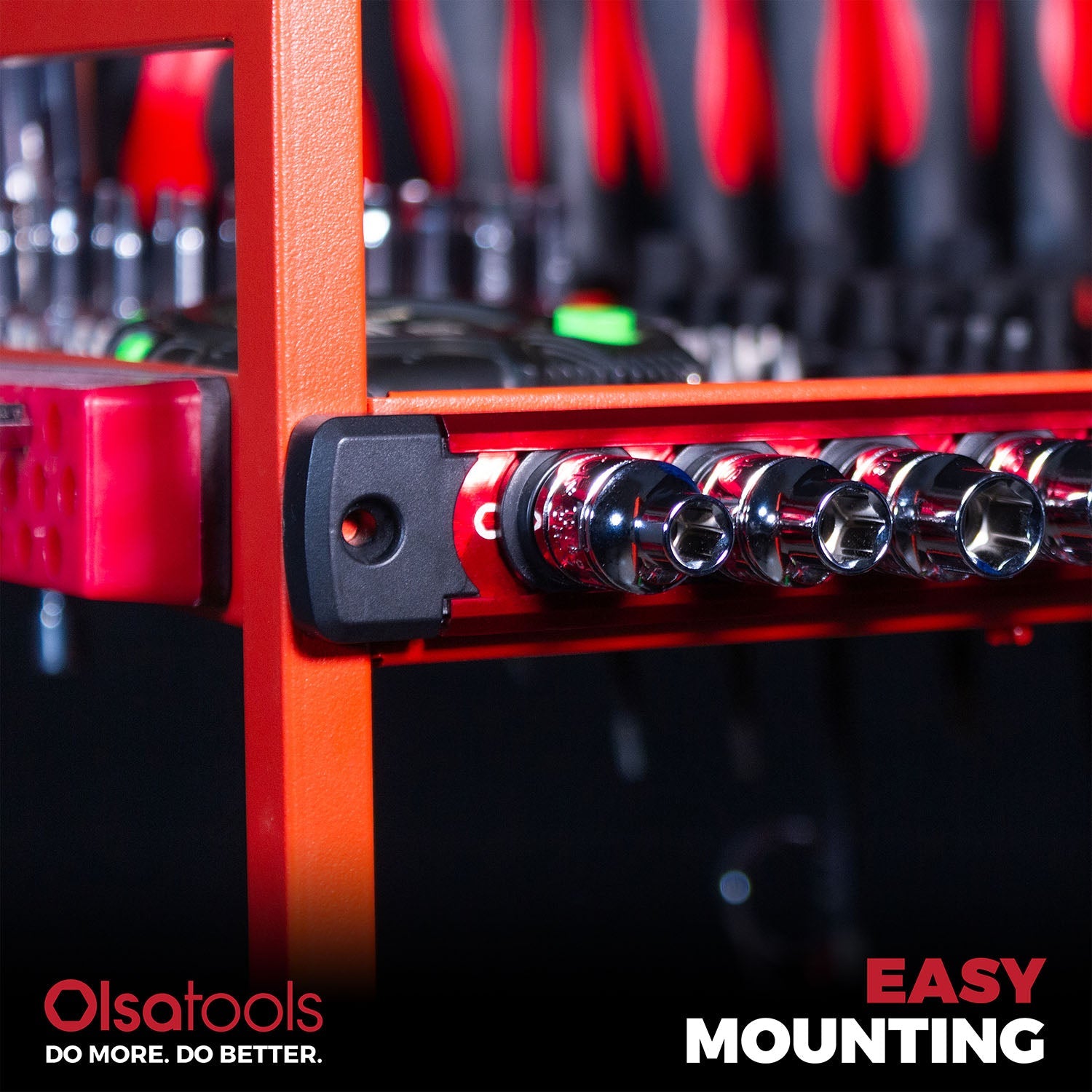 Olsatools
DO MORE. DO BETTER.

EASY
MOUNTING