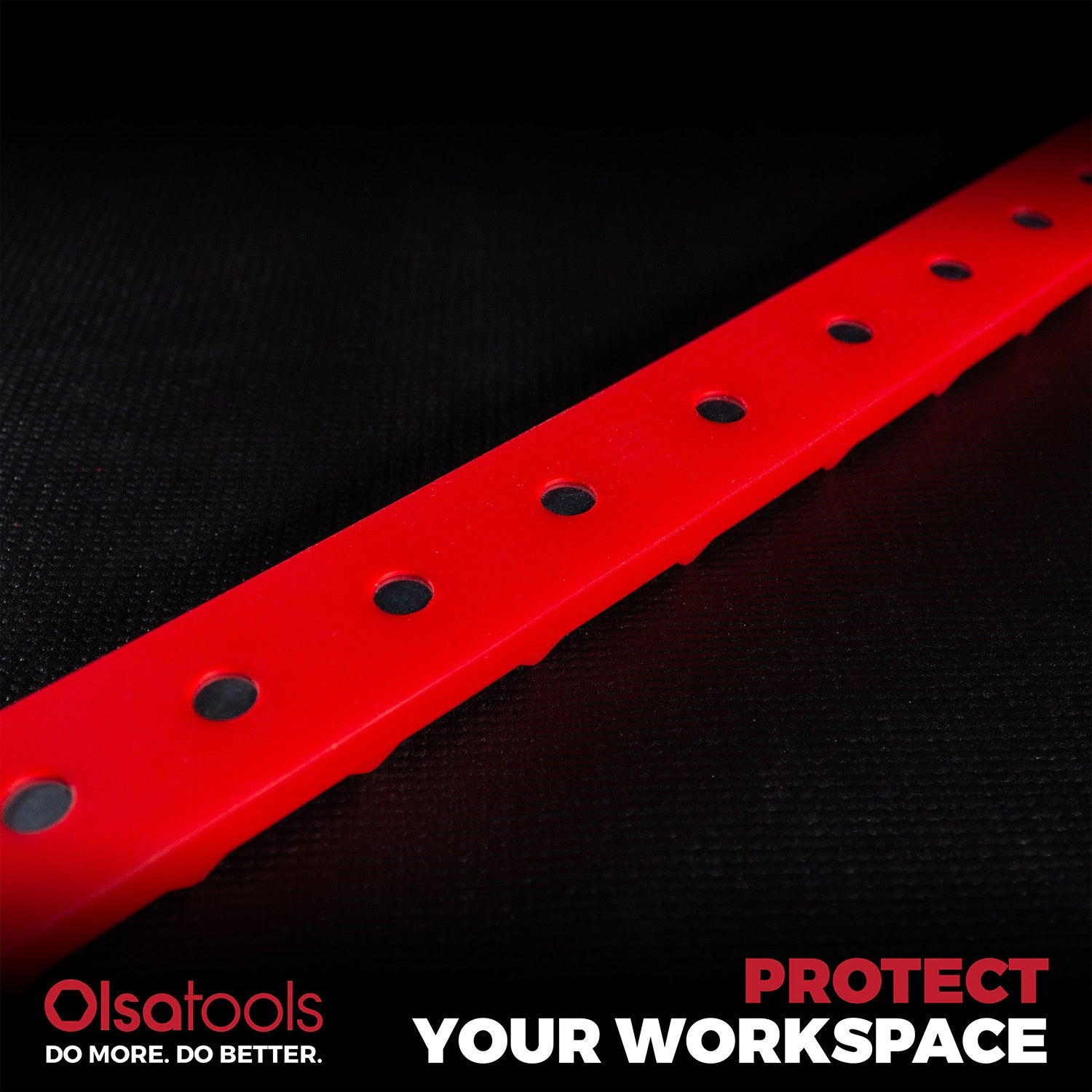 Olsatools
DO MORE. DO BETTER.

PROTECT
YOUR WORKSPACE