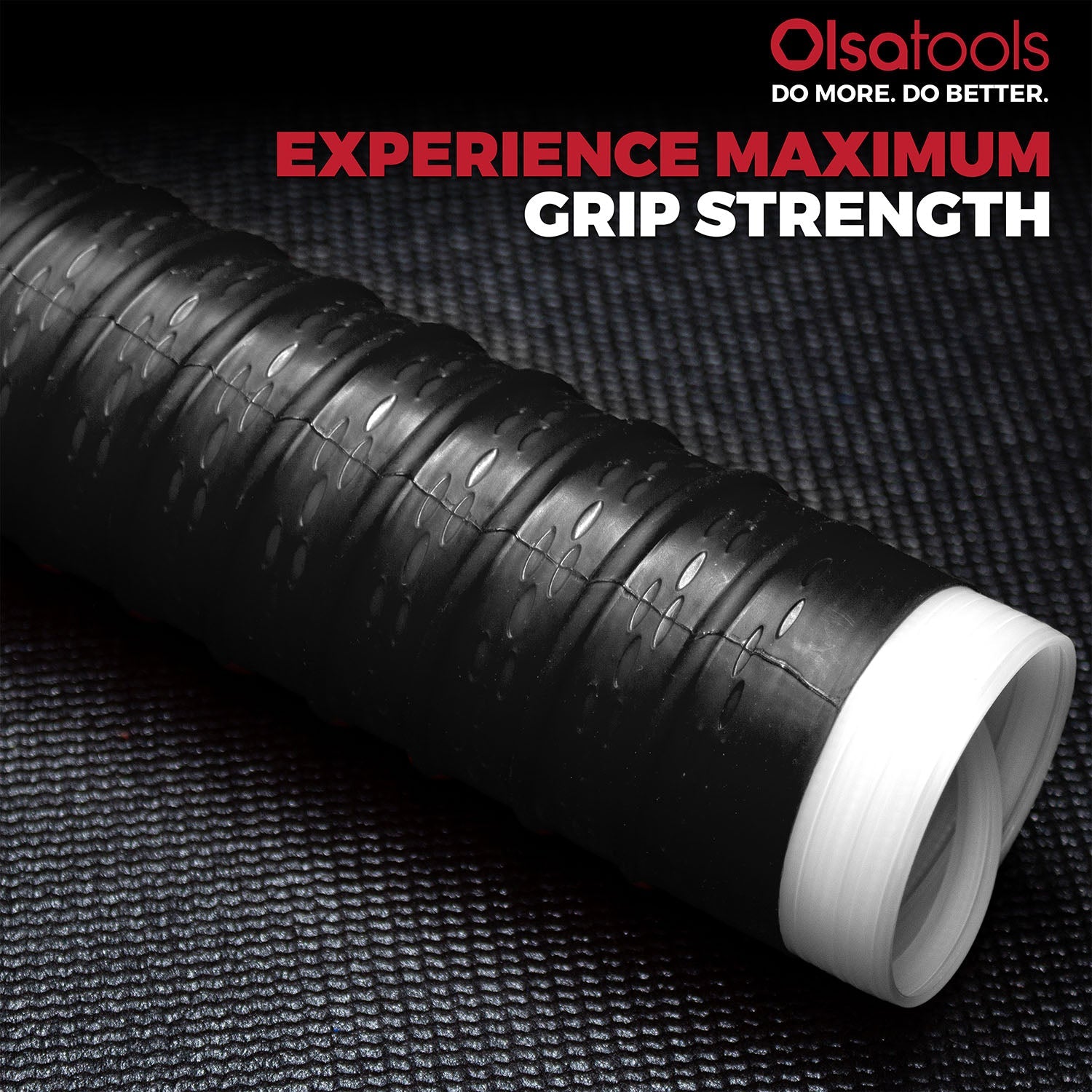 Olsatools
DO MORE. DO BETTER.

EXPERIENCE MAXIMUM
GRIP STRENGTH