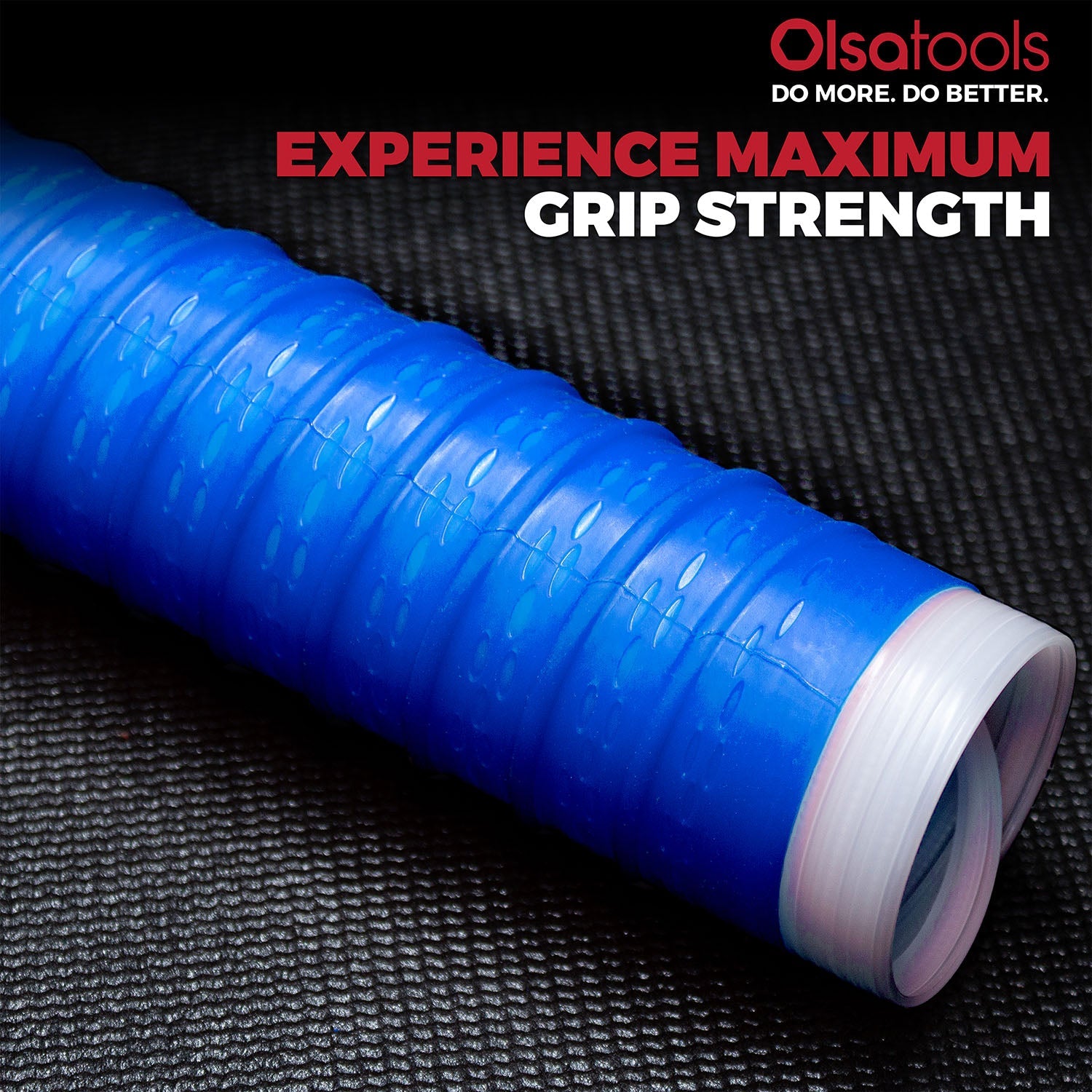 Olsatools
DO MORE. DO BETTER.

EXPERIENCE MAXIMUM
GRIP STRENGTH