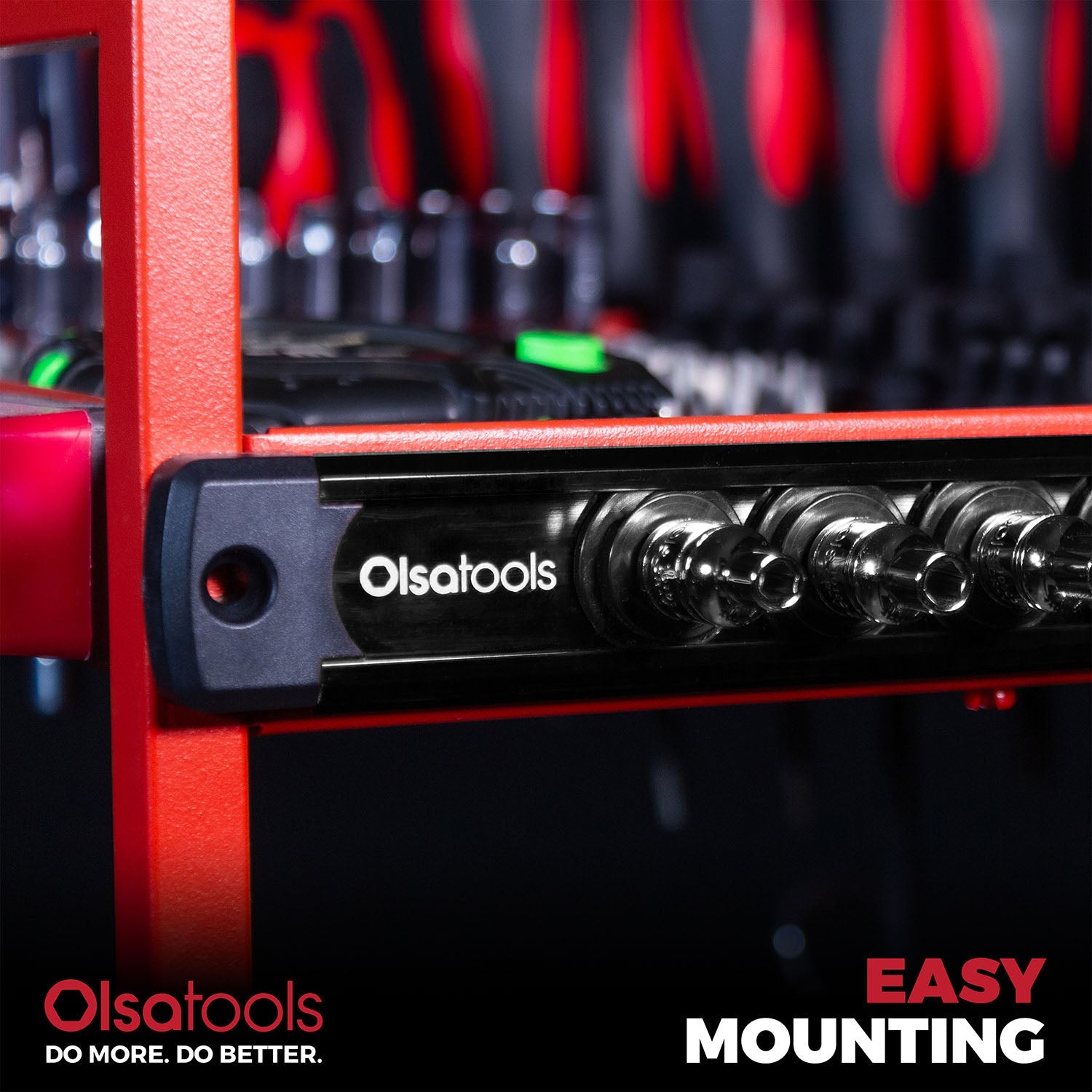 Olsatools

Olsatools
DO MORE. DO BETTER.

EASY
MOUNTING