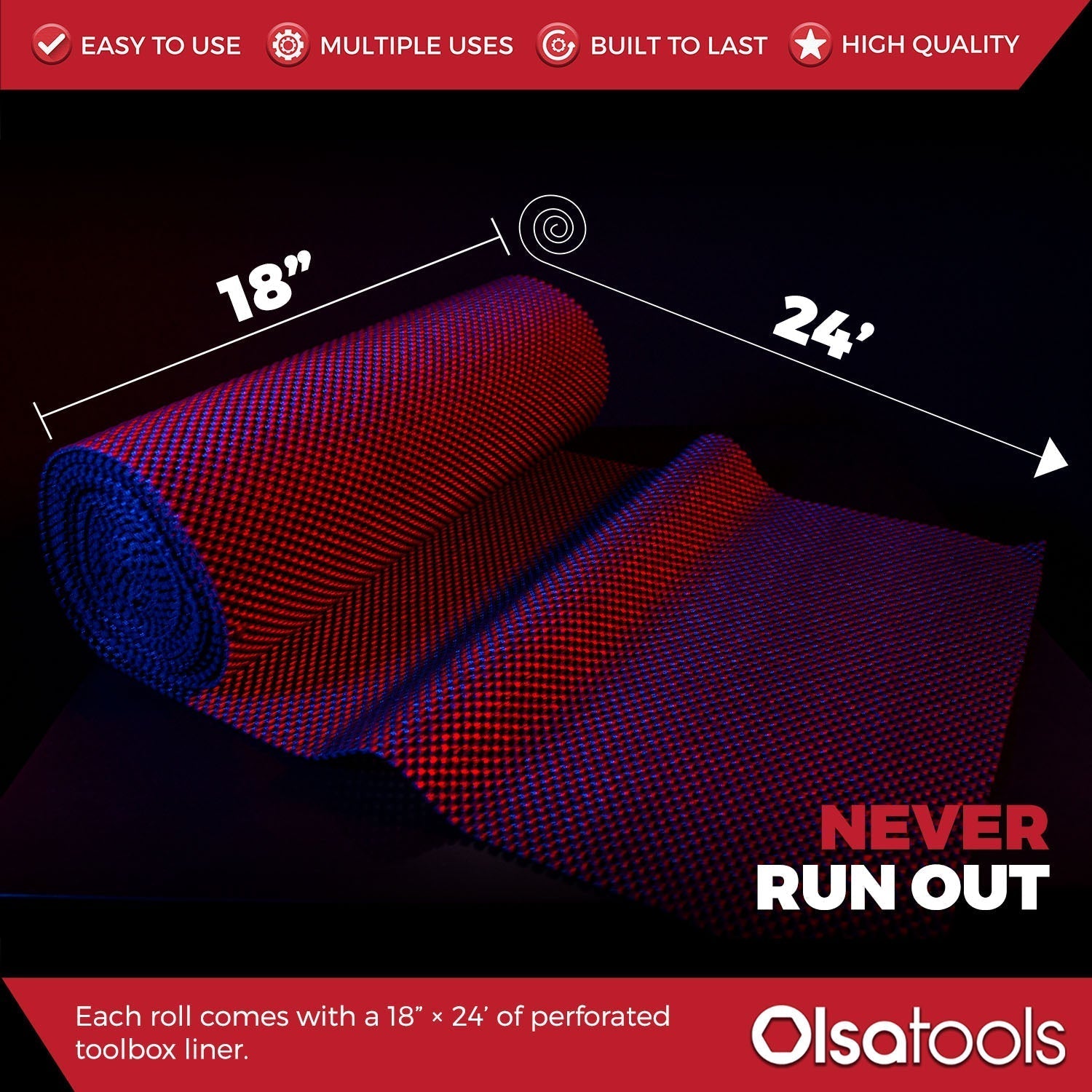 EASY TO USE MULTIPLE USES BUILT TO LAST HIGH QUALITY

18”

24’

NEVER RUN OUT

Each roll comes with a 18” × 24’ of perforated toolbox liner.

Olsatools