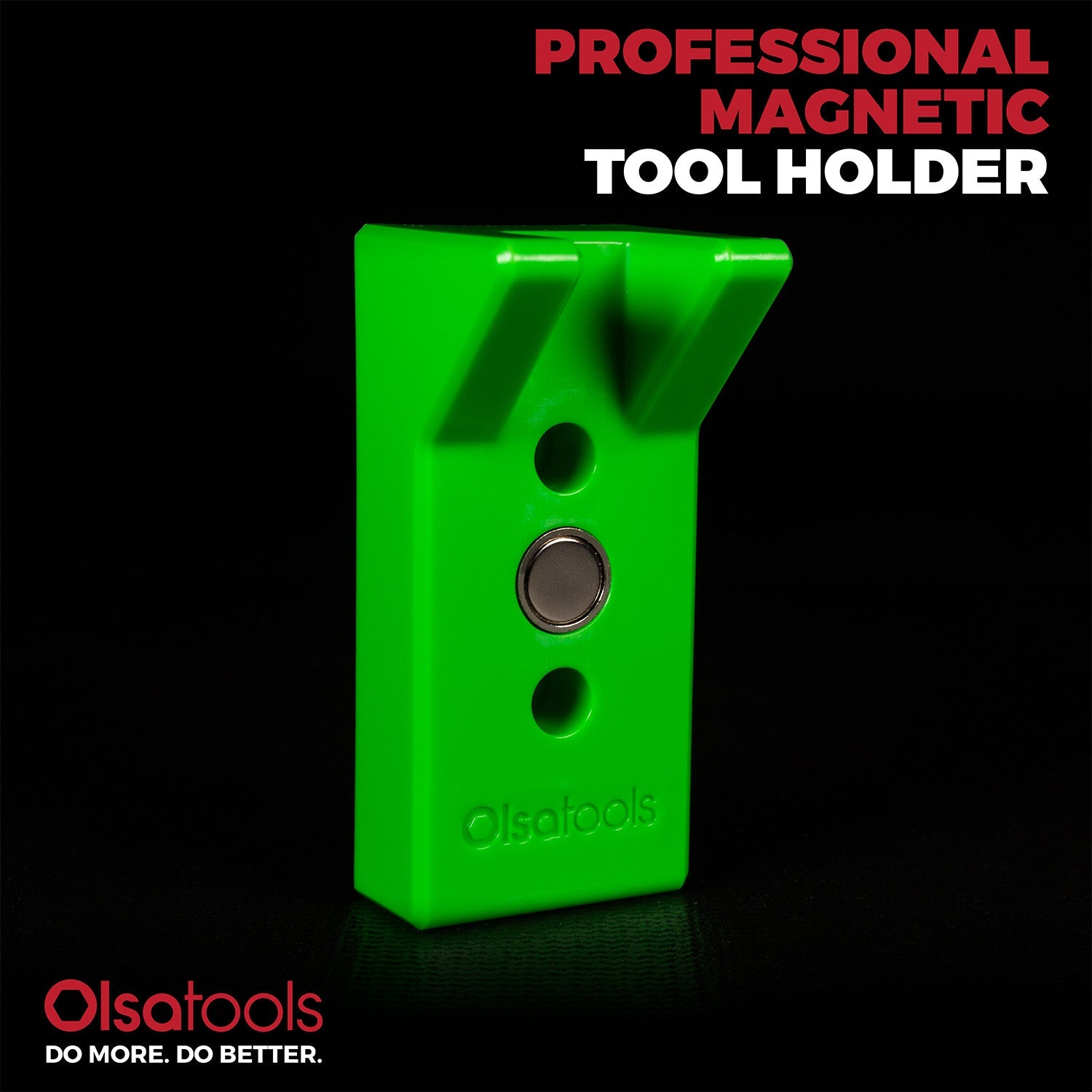 PROFESSIONAL MAGNETIC TOOL HOLDER

Olsatools

Olsatools
DO MORE. DO BETTER.